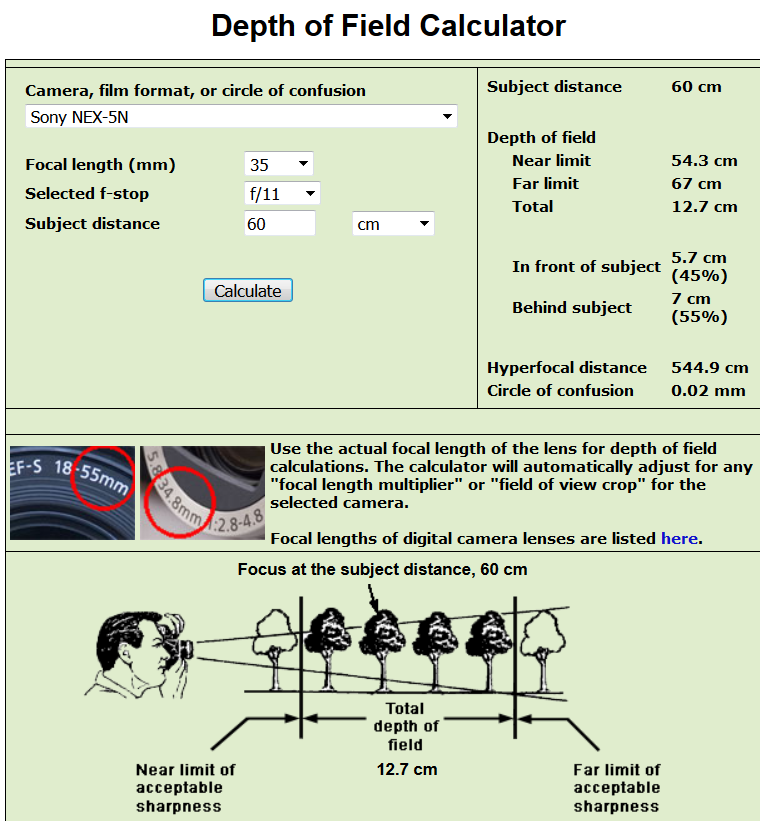 Depth of Field Calculator

Camera, film format, or circle of confusion
Sony NEX-5N

Focal length (mm) 35
Selected f-stop f/11
Subject distance 60 cm

Calculate

Subject distance 60 cm

Depth of field
Near limit 54.3 cm
Far limit 67 cm
Total 12.7 cm

In front of subject 5.7 cm (45%)
Behind subject 7 cm (55%)

Hyperfocal distance 544.9 cm
Circle of confusion 0.02 mm

EF-S 18-55mm

5.8-34.8mm 1:2.8-4.8

Use the actual focal length of the lens for depth of field calculations. The calculator will automatically adjust for any "focal length multiplier" or "field of view crop" for the selected camera.

Focal lengths of digital camera lenses are listed here.

Focus at the subject distance, 60 cm

Total depth of field
12.7 cm

Near limit of acceptable sharpness

Far limit of acceptable sharpness